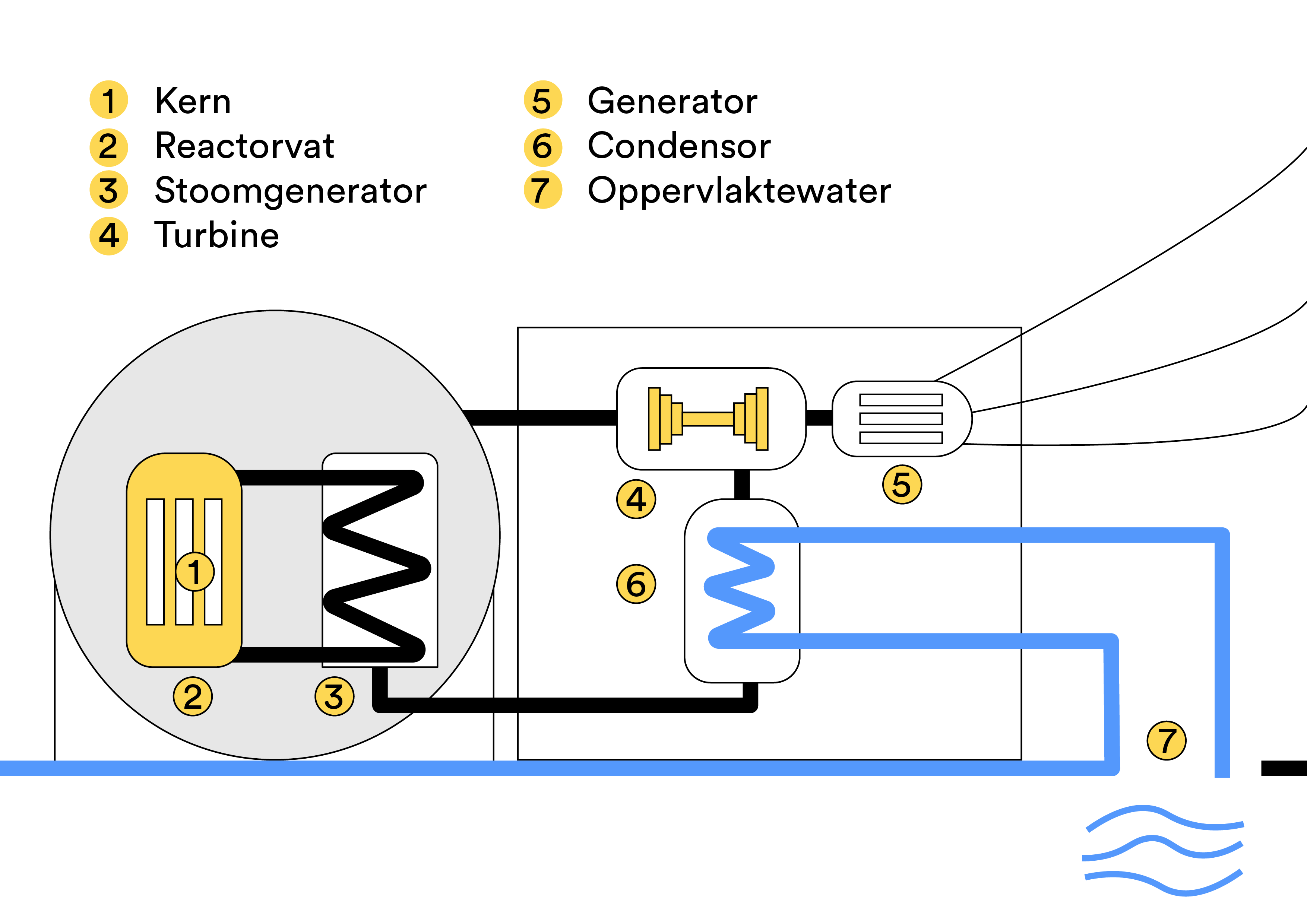 1 Kern
2 Reactorvat
3 Stoomgenerator
4 Turbine

5 Generator
6 Condensor
7 Oppervlaktewater

1
2
3
4
5
6
7